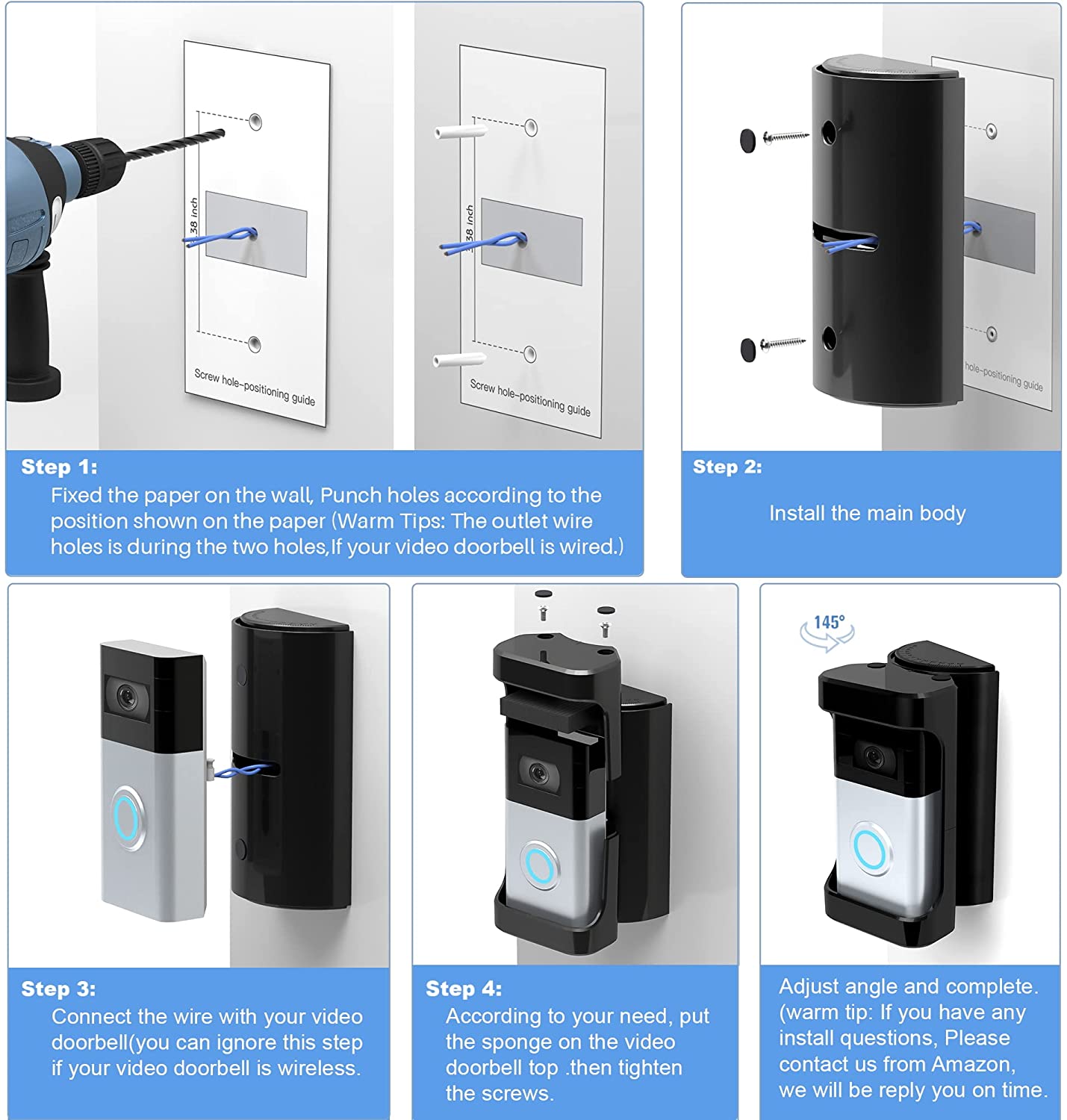 38 inch

Screw hole-positioning guide

38 inch

Screw hole-positioning guide

hole-positioning guide

Step 1:
Fixed the paper on the wall, Punch holes according to the position shown on the paper (Warm Tips: The outlet wire holes is during the two holes,If your video doorbell is wired.)

Step 2:
Install the main body

145°

Step 3:
Connect the wire with your video doorbell(you can ignore this step if your video doorbell is wireless.

Step 4:
According to your need, put the sponge on the video doorbell top .then tighten the screws.

Adjust angle and complete. (warm tip: If you have any install questions, Please contact us from Amazon, we will be reply you on time.