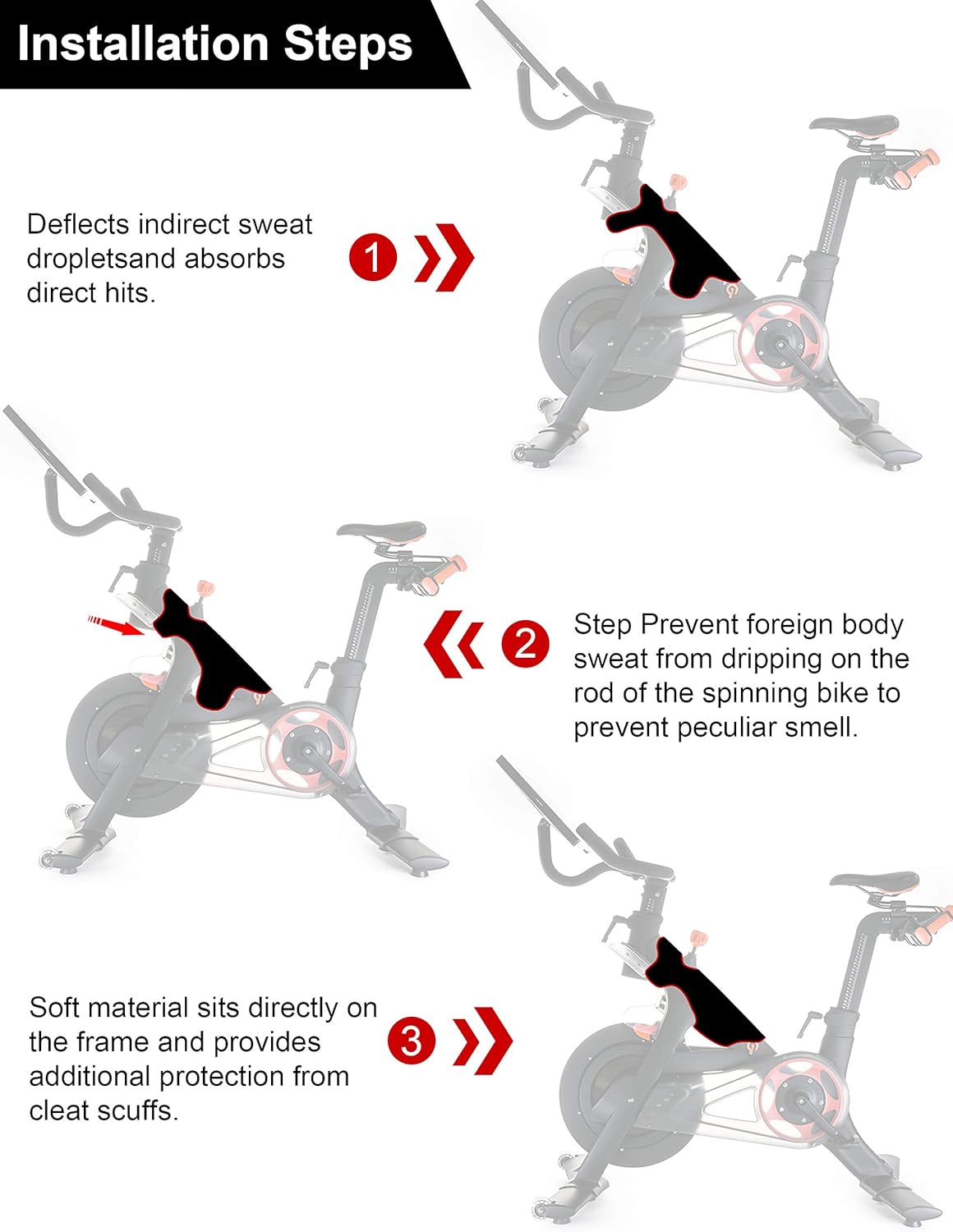 Installation Steps

Deflects indirect sweat dropletsand absorbs direct hits.

1

2

Step Prevent foreign body sweat from dripping on the rod of the spinning bike to prevent peculiar smell.

Soft material sits directly on the frame and provides additional protection from cleat scuffs.

3